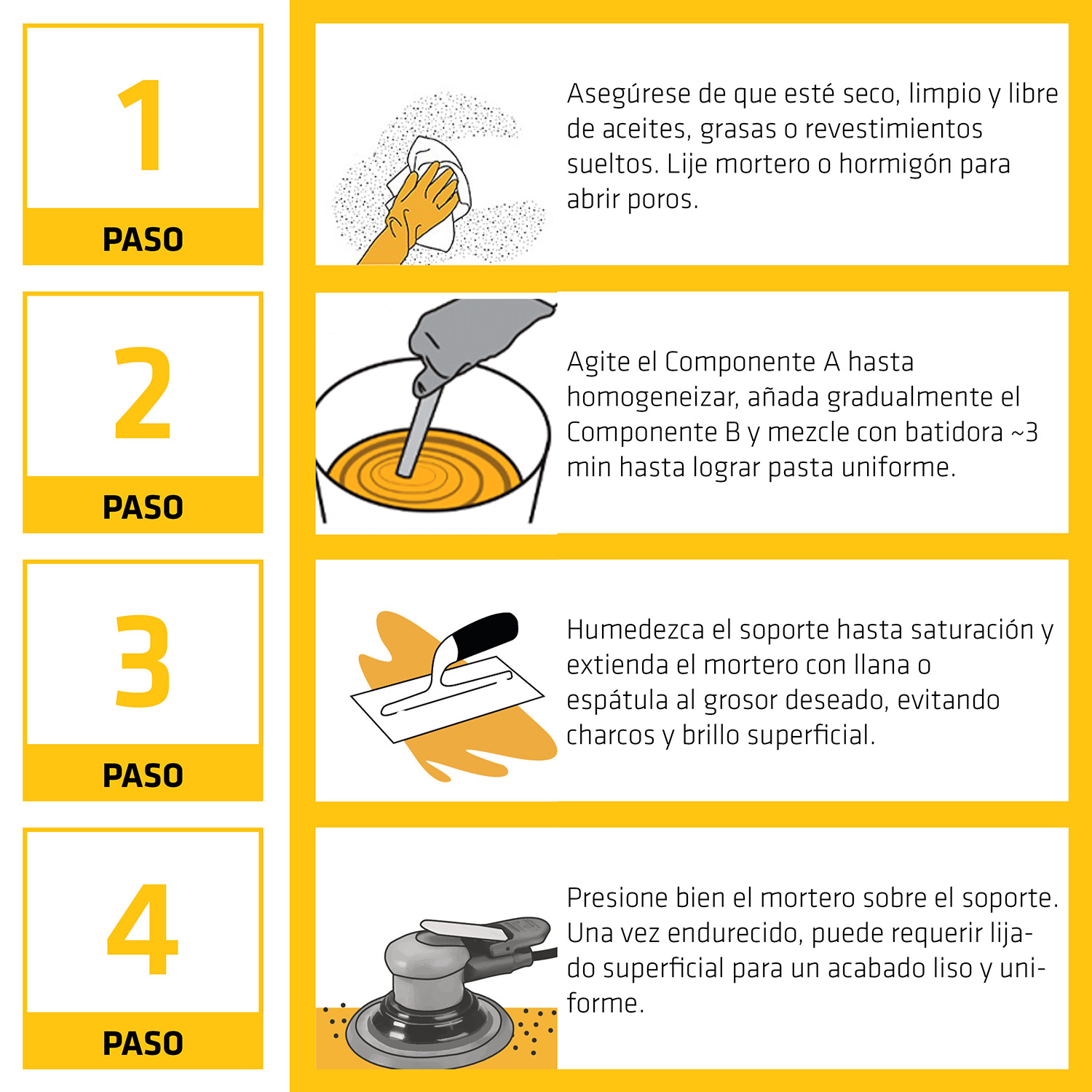 1
PASO

Asegúrese de que esté seco, limpio y libre de aceites, grasas o revestimientos sueltos. Lije mortero o hormigón para abrir poros.

2
PASO

Agite el Componente A hasta homogeneizar, añada gradualmente el Componente B y mezcle con batidora ~3 min hasta lograr pasta uniforme.

3
PASO

Humedezca el soporte hasta saturación y extienda el mortero con llana o espátula al grosor deseado, evitando charcos y brillo superficial.

4
PASO

Presione bien el mortero sobre el soporte. Una vez endurecido, puede requerir lijado superficial para un acabado liso y uniforme.